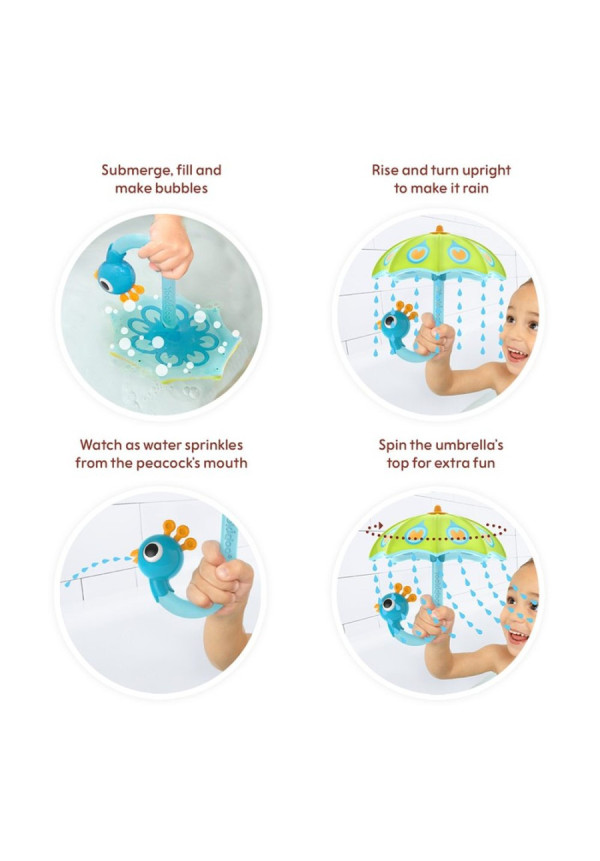 Submerge, fill and make bubbles

Rise and turn upright to make it rain

Watch as water sprinkles from the peacock's mouth

Spin the umbrella's top for extra fun